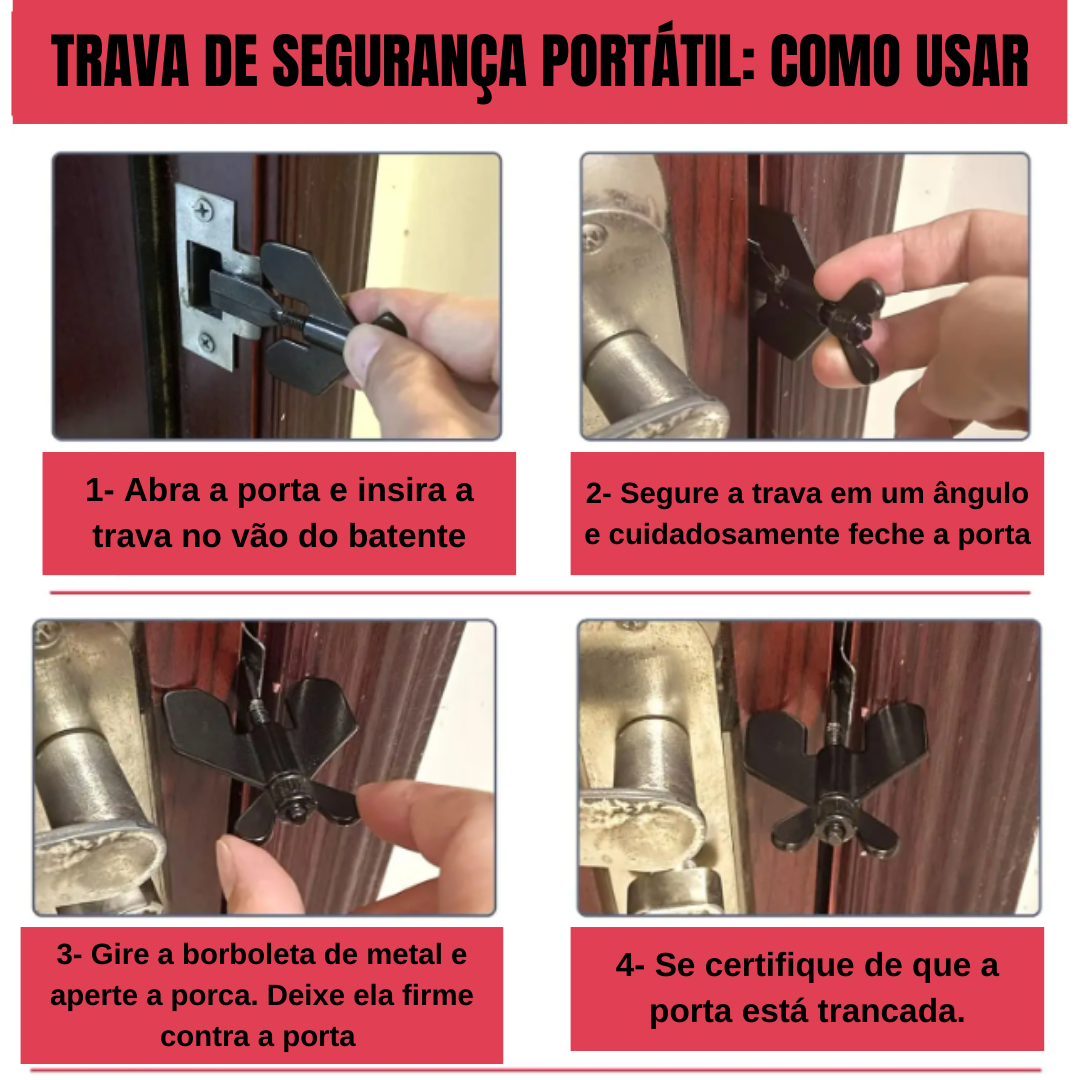 TRAVA DE SEGURANÇA PORTÁTIL: COMO USAR

1- Abra a porta e insira a trava no vão do batente

2- Segure a trava em um ângulo e cuidadosamente feche a porta

3- Gire a borboleta de metal e aperte a porca. Deixe ela firme contra a porta

4- Se certifique de que a porta está trancada.